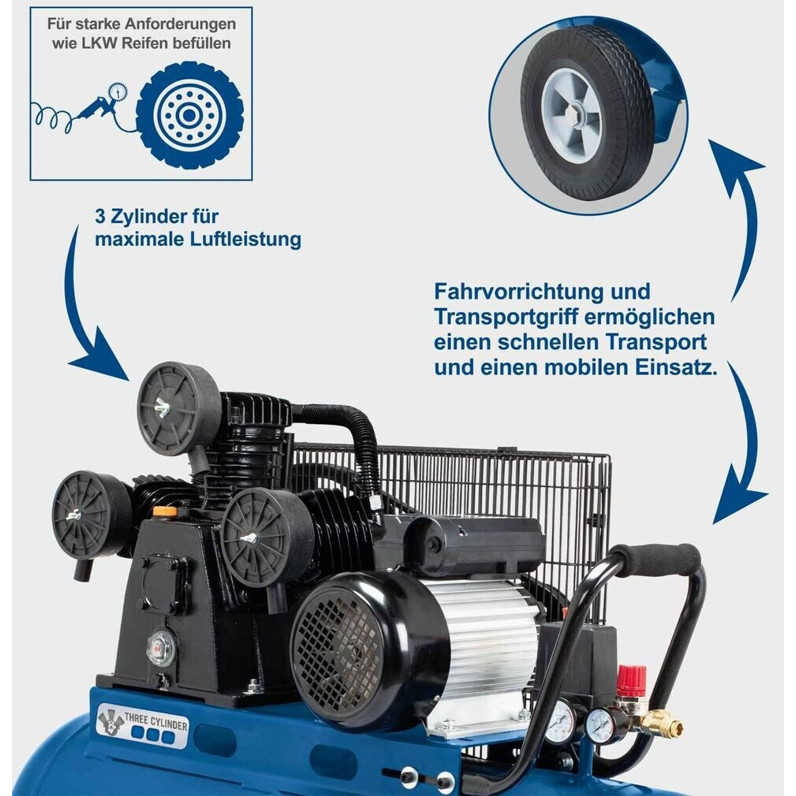 Für starke Anforderungen wie LKW Reifen befüllen

3 Zylinder für maximale Luftleistung

Fahrvorrichtung und Transportgriff ermöglichen einen schnellen Transport und einen mobilen Einsatz.

THREE CYLINDER