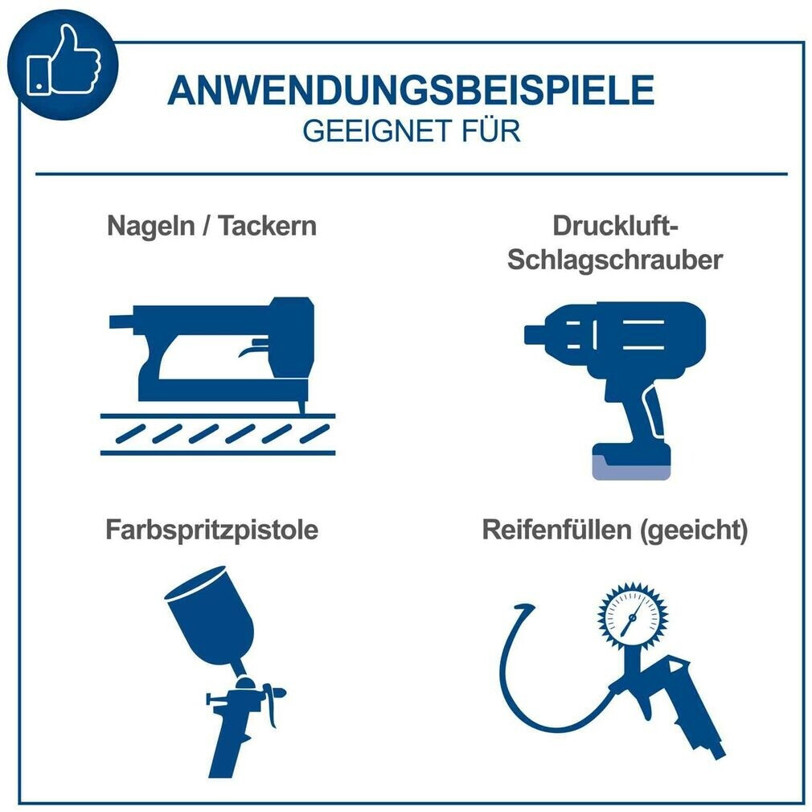 ANWENDUNGSBEISPIELE
GEEIGNET FÜR

Nageln / Tackern

Druckluft-Schlagschrauber

Farbspritzpistole

Reifenfüllen (geeicht)