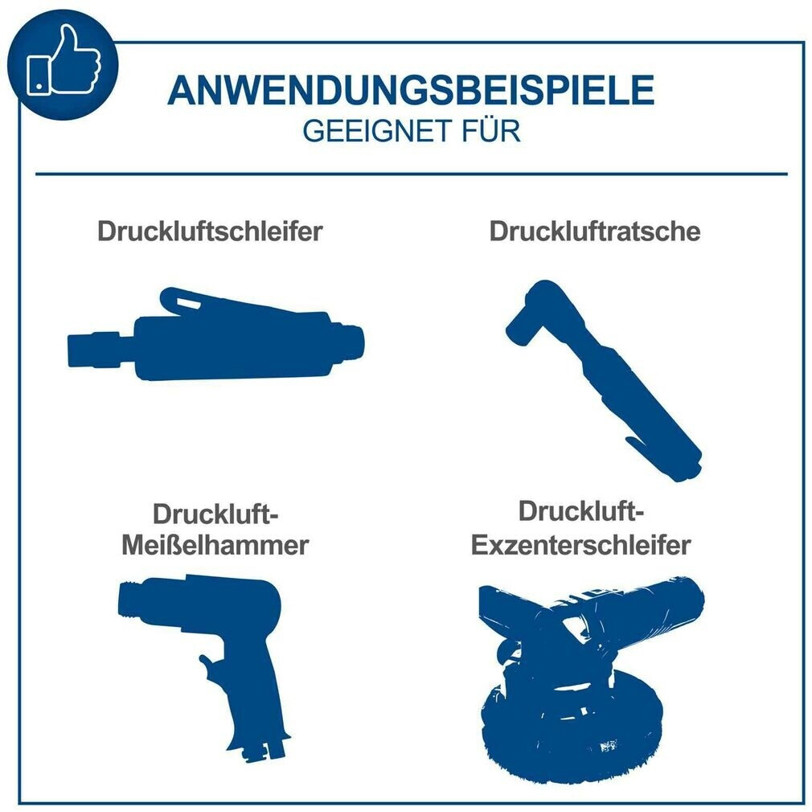 ANWENDUNGSBEISPIELE
GEEIGNET FÜR

Druckluftschleifer

Druckluftratsche

Druckluft-Meißelhammer

Druckluft-Exzenterschleifer